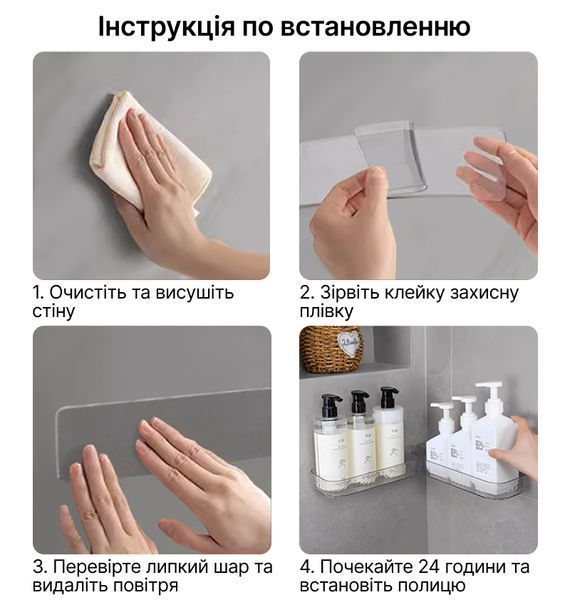 Інструкція по встановленню

1. Очистіть та висушіть стіну

2. Зірвіть клейку захисну плівку

3. Перевірте липкий шар та видаліть повітря

4. Почекайте 24 години та встановіть полицю